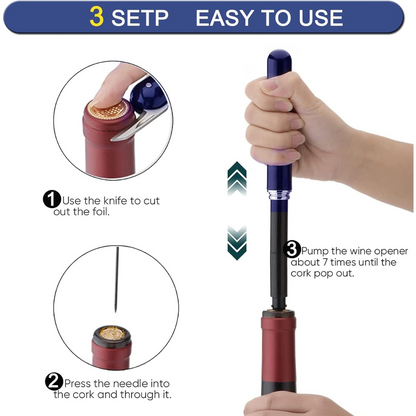 3 SETP EASY TO USE

1 Use the knife to cut out the foil.

2 Press the needle into the cork and through it.

3 Pump the wine opener about 7 times until the cork pop out.